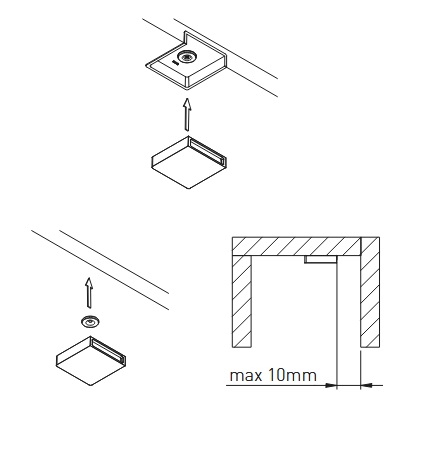 max 10mm