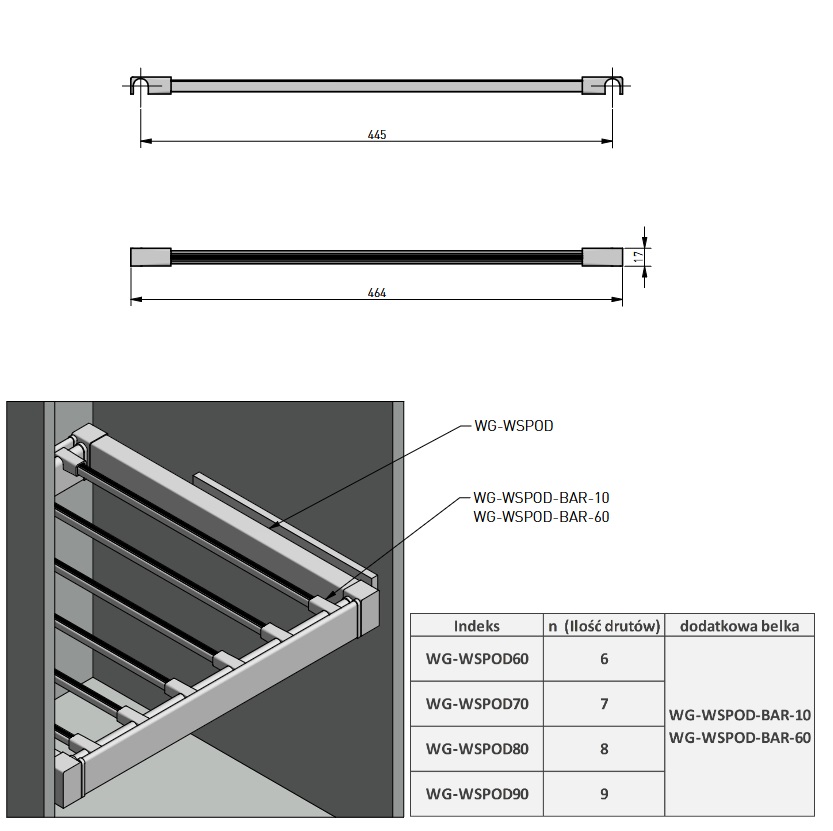 445

17

464

WG-WSPOD

WG-WSPOD-BAR-10
WG-WSPOD-BAR-60

| Indeks | n (Ilość drutów) | dodatkowa belka |
|---|---|---|
| WG-WSPOD60 | 6 | WG-WSPOD-BAR-10 WG-WSPOD-BAR-60 |
| WG-WSPOD70 | 7 | |
| WG-WSPOD80 | 8 | |
| WG-WSPOD90 | 9 | |