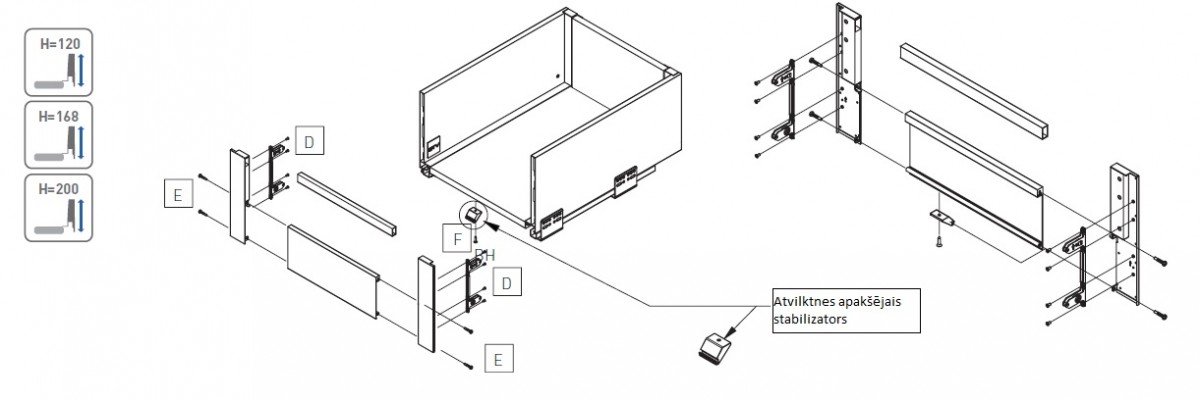 H=120

H=168

H=200

D

E

F

PH

D

E

Atvilktnes apakšējais stabilizators