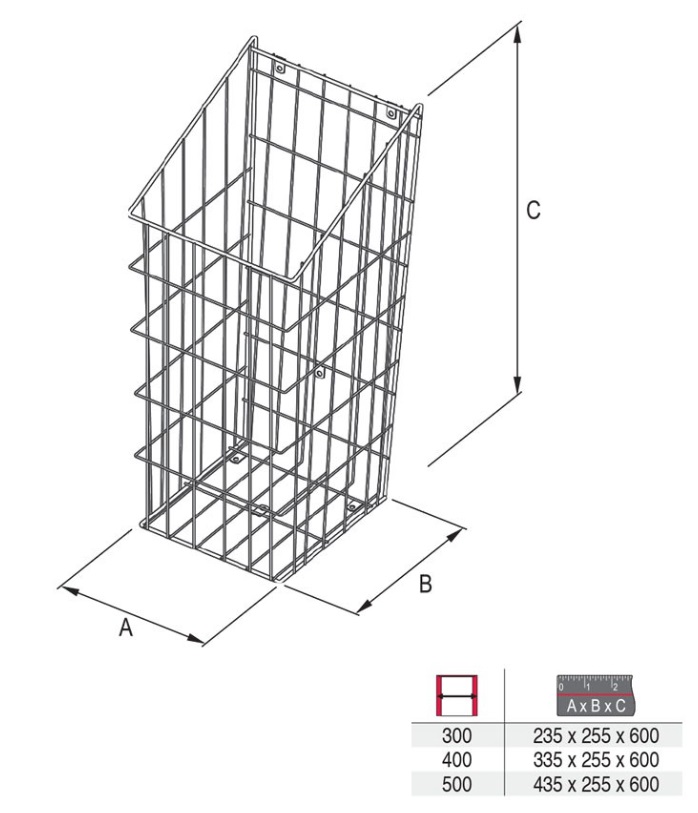 C

B

A

| | 0 1 2 A x B x C |
|---|---|
| 300 | 235 x 255 x 600 |
| 400 | 335 x 255 x 600 |
| 500 | 435 x 255 x 600 |