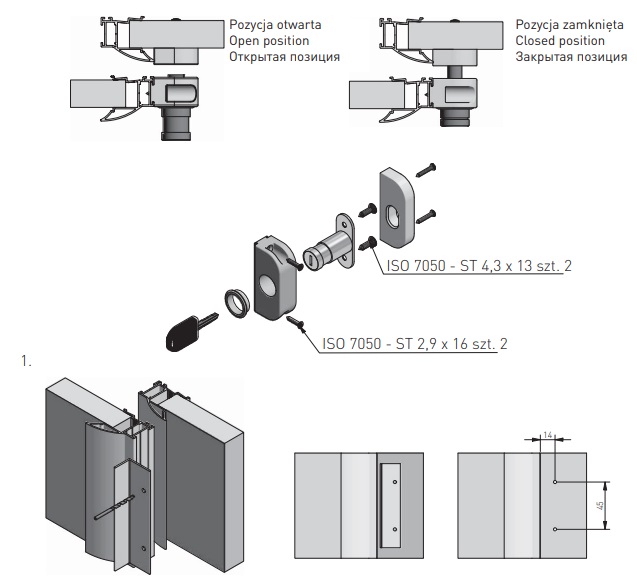 Pozycja otwarta
Open position
Открытая позиция

Pozycja zamknięta
Closed position
Закрытая позиция

ISO 7050 - ST 4,3 x 13 szt. 2

ISO 7050 - ST 2,9 x 16 szt. 2

1.

14

45