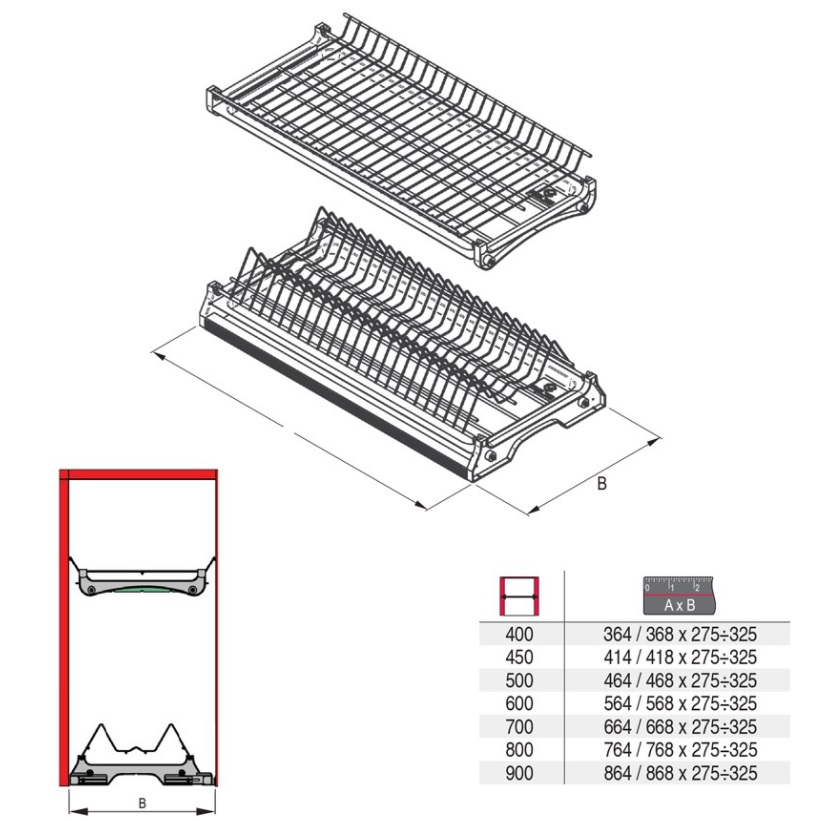 B

B

| | 0 1 2 A x B |
|---|---|
| 400 | 364 / 368 x 275÷325 |
| 450 | 414 / 418 x 275÷325 |
| 500 | 464 / 468 x 275÷325 |
| 600 | 564 / 568 x 275÷325 |
| 700 | 664 / 668 x 275÷325 |
| 800 | 764 / 768 x 275÷325 |
| 900 | 864 / 868 x 275÷325 |